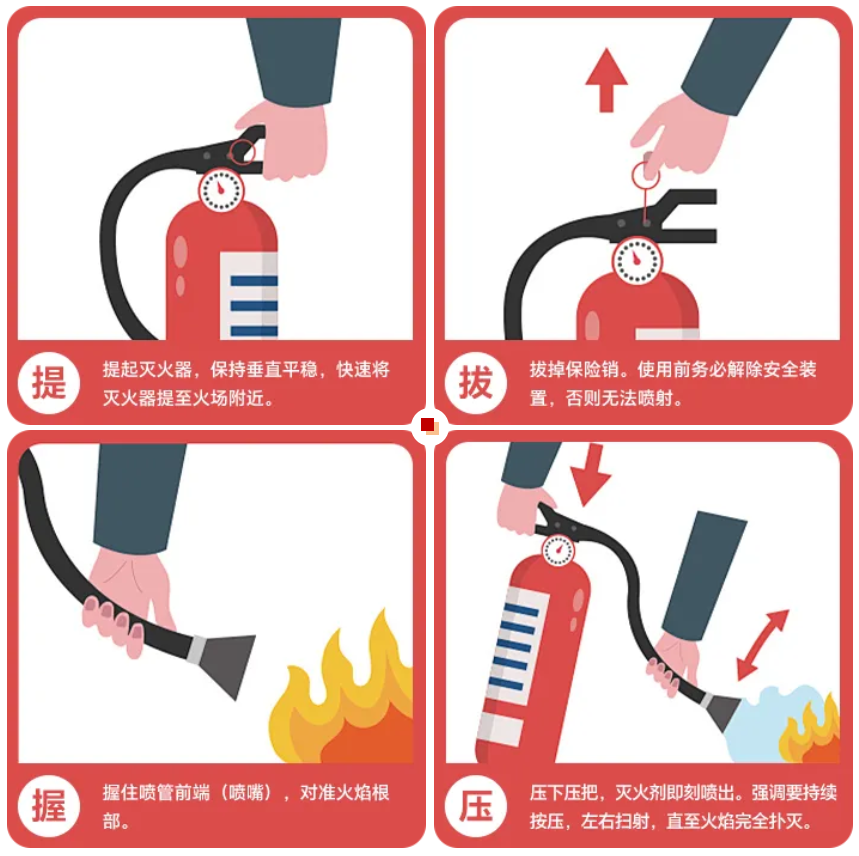 提

提起灭火器，保持垂直平稳，快速将灭火器提至火场附近。

拔

拔掉保险销。使用前务必解除安全装置，否则无法喷射。

握

握住喷管前端（喷嘴），对准火焰根部。

压

压下压把，灭火剂即刻喷出。强调要持续按压，左右扫射，直至火焰完全扑灭。